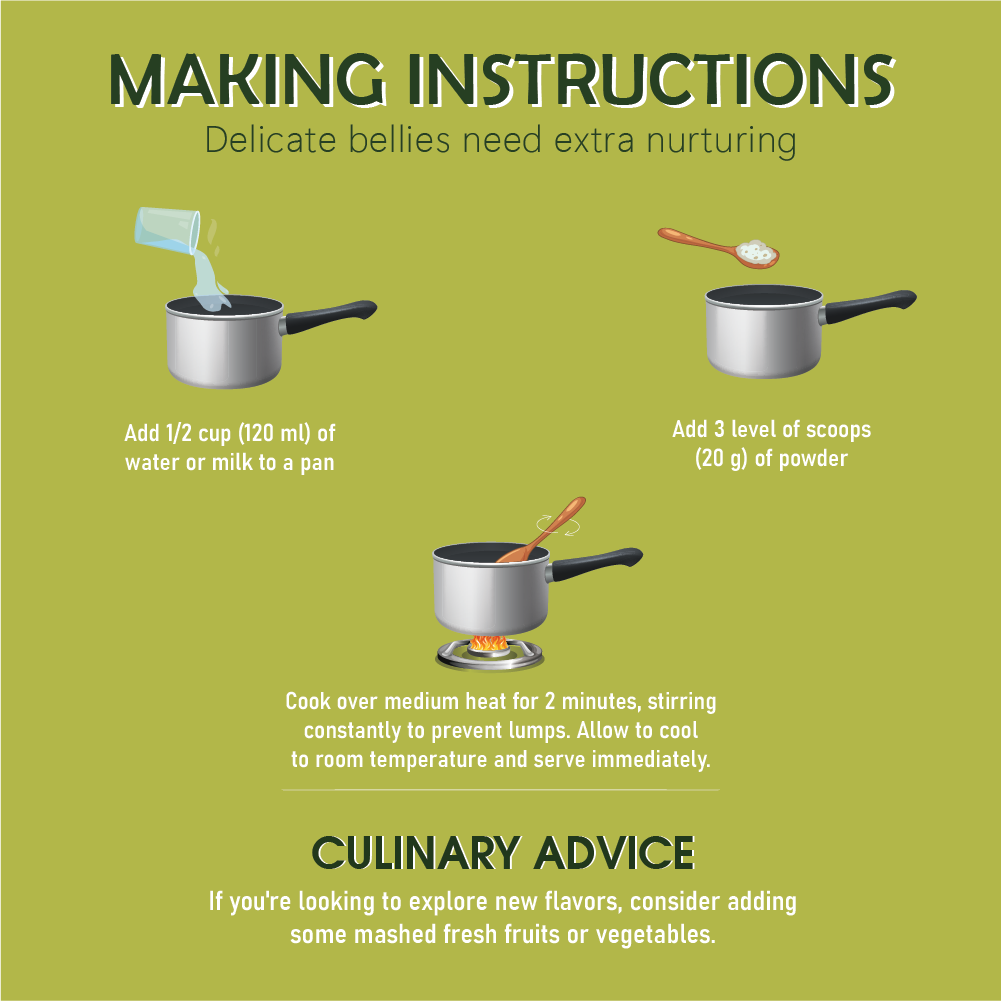 MAKING INSTRUCTIONS
Delicate bellies need extra nurturing

Add 1/2 cup (120 ml) of water or milk to a pan

Add 3 level of scoops (20 g) of powder

Cook over medium heat for 2 minutes, stirring constantly to prevent lumps. Allow to cool to room temperature and serve immediately.

CULINARY ADVICE
If you're looking to explore new flavors, consider adding some mashed fresh fruits or vegetables.